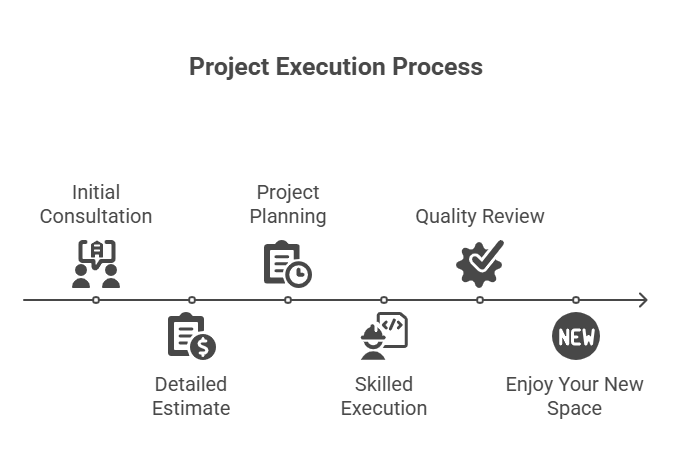 Project Execution Process

Initial Consultation

Detailed Estimate

Project Planning

Skilled Execution

Quality Review

NEW

Enjoy Your New Space